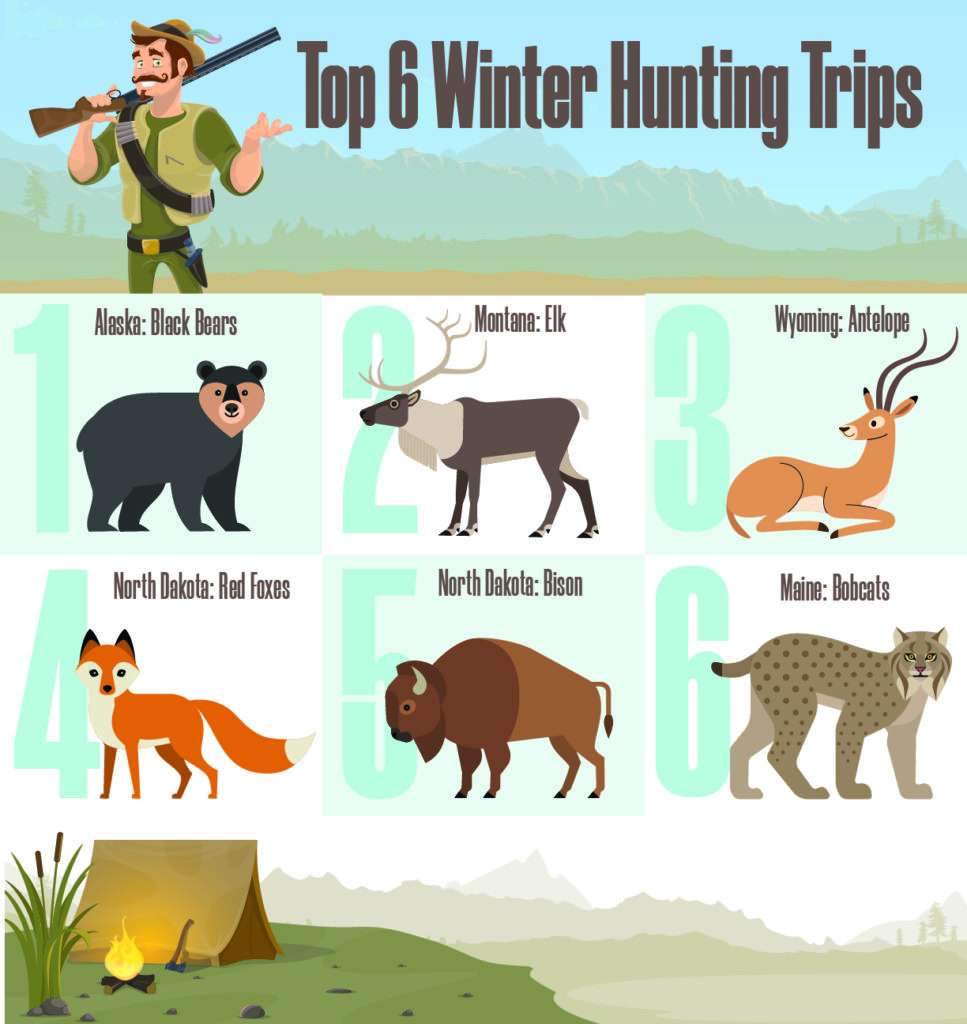 Top 6 Winter Hunting Trips

1
Alaska: Black Bears

2
Montana: Elk

3
Wyoming: Antelope

4
North Dakota: Red Foxes

5
North Dakota: Bison

6
Maine: Bobcats